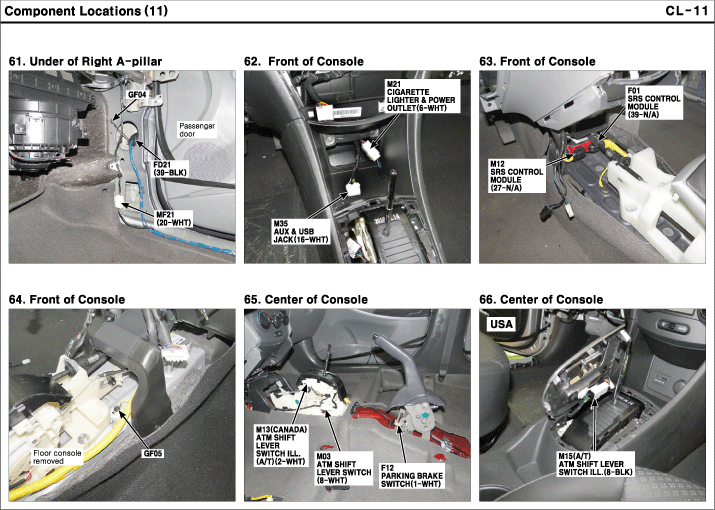 Component Locations (11)

CL-11

61. Under of Right A-pillar

GF04

Passenger door

FD21 (39-BLK)

MF21 (20-WHT)

62. Front of Console

M21 CIGARETTE LIGHTER & POWER OUTLET(6-WHT)

M35 AUX & USB JACK(16-WHT)

63. Front of Console

F01 SRS CONTROL MODULE (39-N/A)

M12 SRS CONTROL MODULE (27-N/A)

64. Front of Console

Floor console removed

GF05

65. Center of Console

M13(CANADA) ATM SHIFT LEVER SWITCH ILL. (A/T)(2-WHT)

M03 ATM SHIFT LEVER SWITCH (8-WHT)

F12 PARKING BRAKE SWITCH(1-WHT)

66. Center of Console

USA

M15(A/T) ATM SHIFT LEVER SWITCH ILL.(8-BLK)